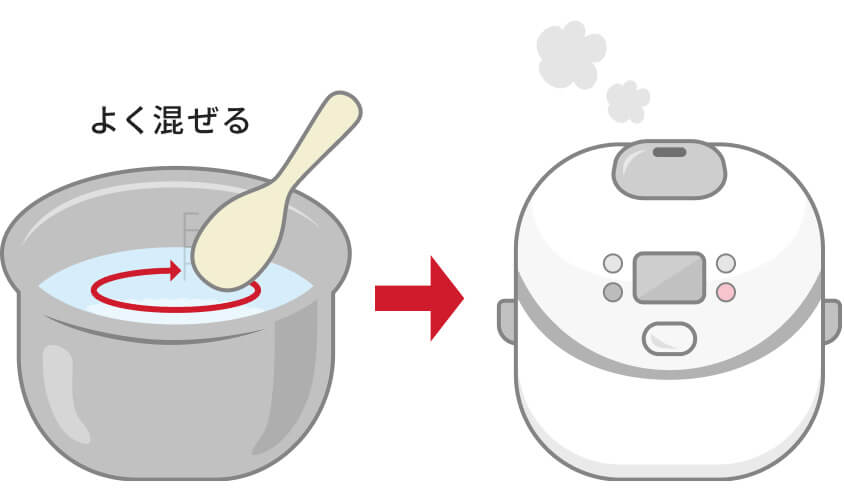 よく混ぜる